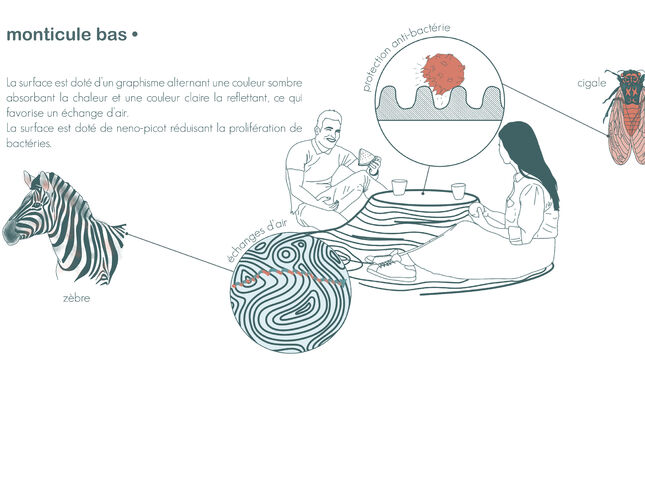 monticule bas •

La surface est doté d'un graphisme alternant une couleur sombre absorbant la chaleur et une couleur claire la reflettant, ce qui favorise un échange d'air.
La surface est doté de neno-picot réduisant la prolifération de bactéries.

protection anti-bactérie

cigale

échanges d'air

zèbre