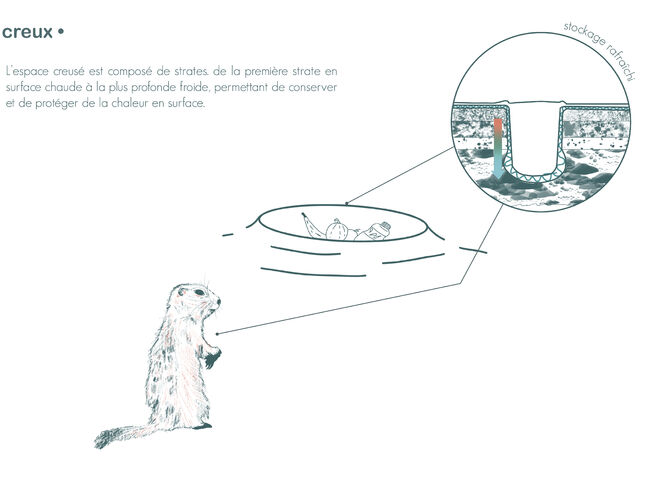 creux •

L'espace creusé est composé de strates. de la première strate en surface chaude à la plus profonde froide, permettant de conserver et de protéger de la chaleur en surface.

stockage rafraîchi